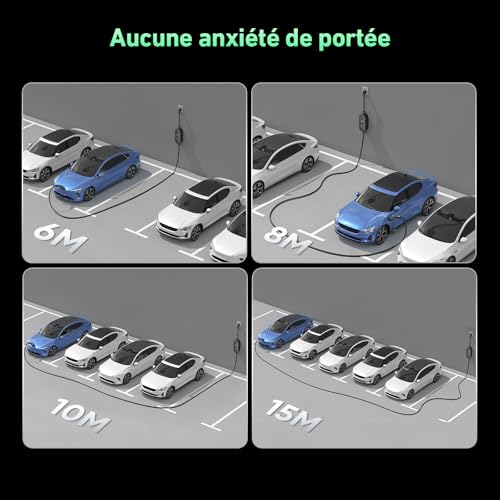 Aucune anxiété de portée

6M

8M

10M

15M